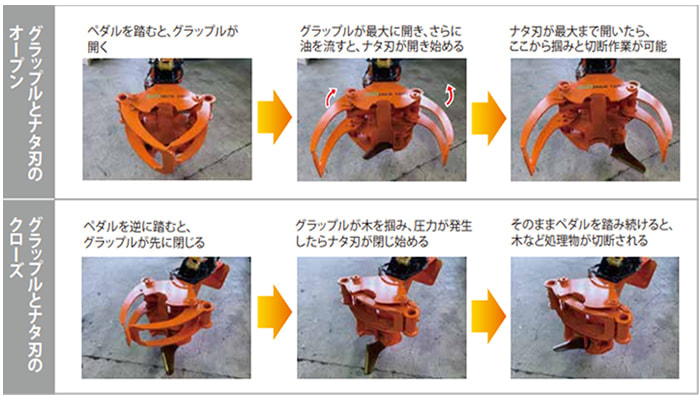 グラップルとナタ刃のオープン

ペダルを踏むと、グラップルが開く

グラップルが最大に開き、さらに油を流すと、ナタ刃が開き始める

ナタ刃が最大まで開いたら、ここから掴みと切断作業が可能

グラップルとナタ刃のクローズ

ペダルを逆に踏むと、グラップルが先に閉じる

グラップルが木を掴み、圧力が発生したらナタ刃が閉じ始める

そのままペダルを踏み続けると、木など処理物が切断される